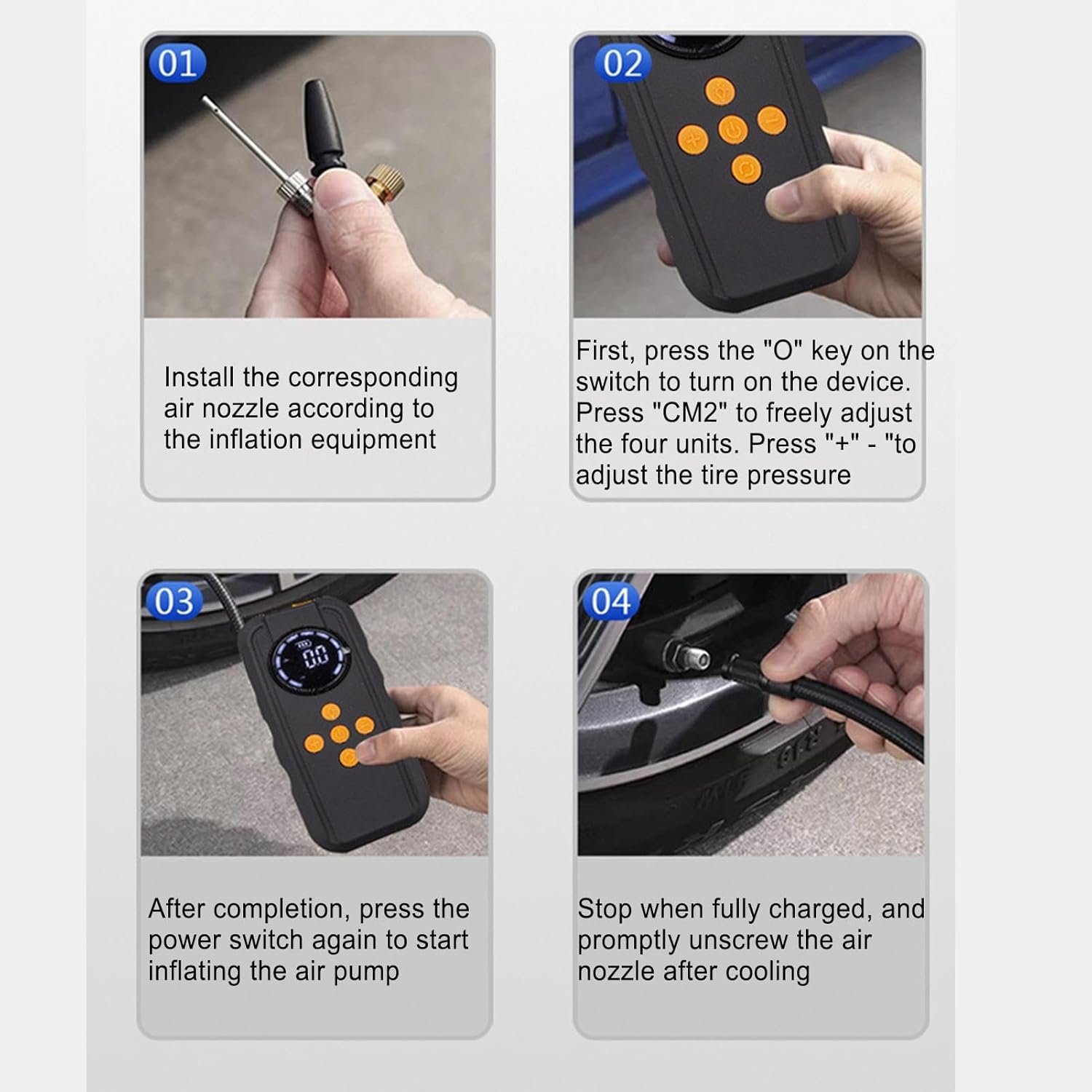 01

Install the corresponding air nozzle according to the inflation equipment

02

First, press the "O" key on the switch to turn on the device. Press "CM2" to freely adjust the four units. Press "+" - "to adjust the tire pressure

03

0.0

After completion, press the power switch again to start inflating the air pump

04

Stop when fully charged, and promptly unscrew the air nozzle after cooling