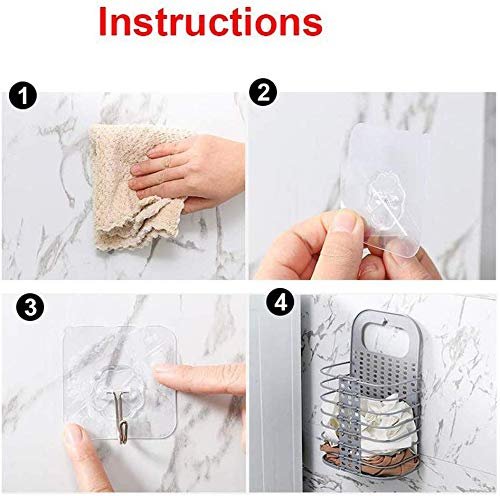 Instructions

1

2

3

4